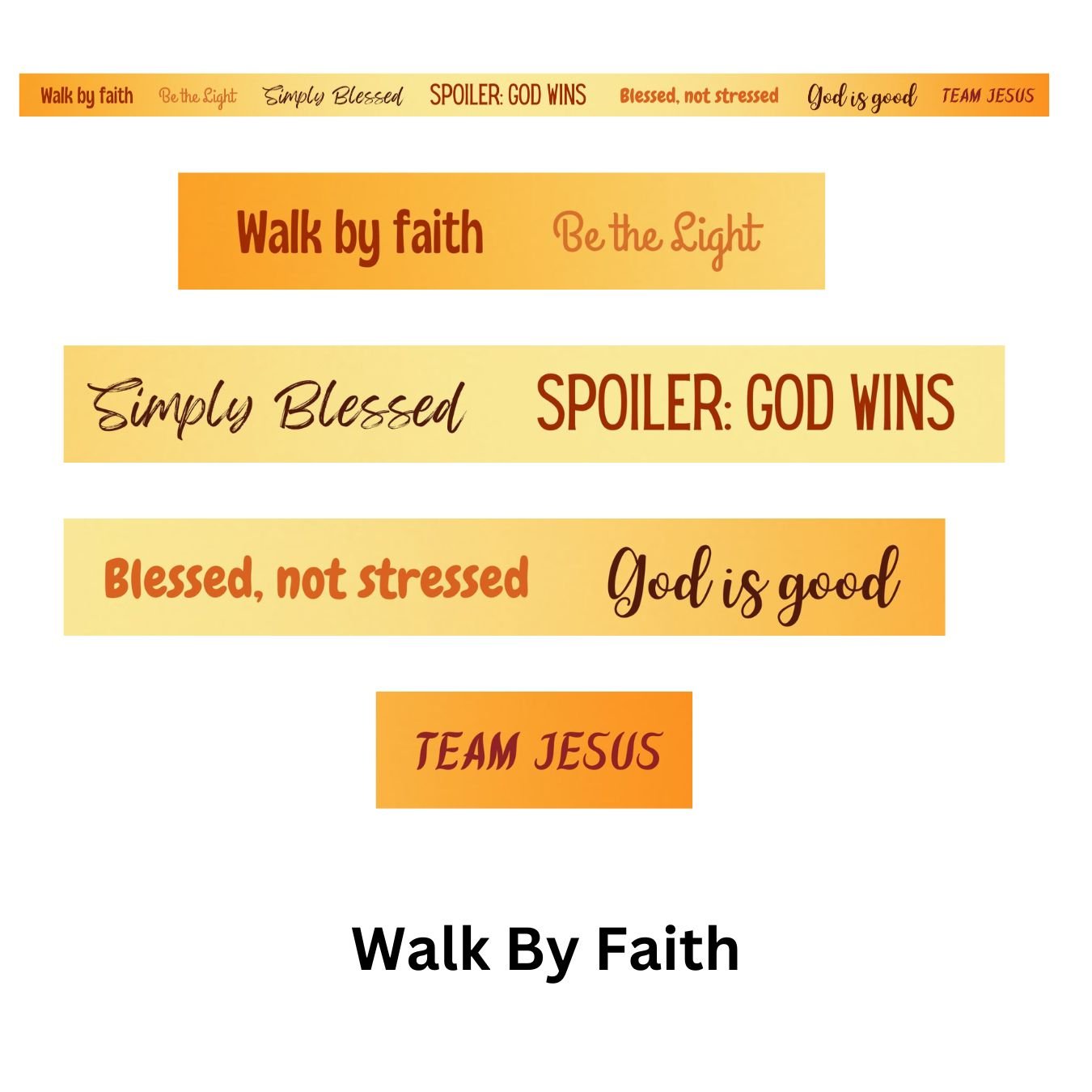 Walk by faith Be the Light Simply Blessed SPOILER: GOD WINS Blessed, not stressed God is good TEAM JESUS

Walk by faith Be the Light

Simply Blessed SPOILER: GOD WINS

Blessed, not stressed God is good

TEAM JESUS

Walk By Faith